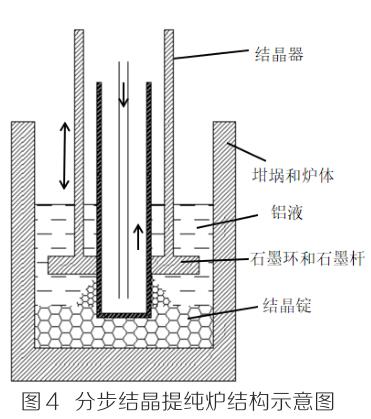 结晶器

坩埚和炉体

铝液

石墨环和石墨杆

结晶锭

图4 分步结晶提纯炉结构示意图